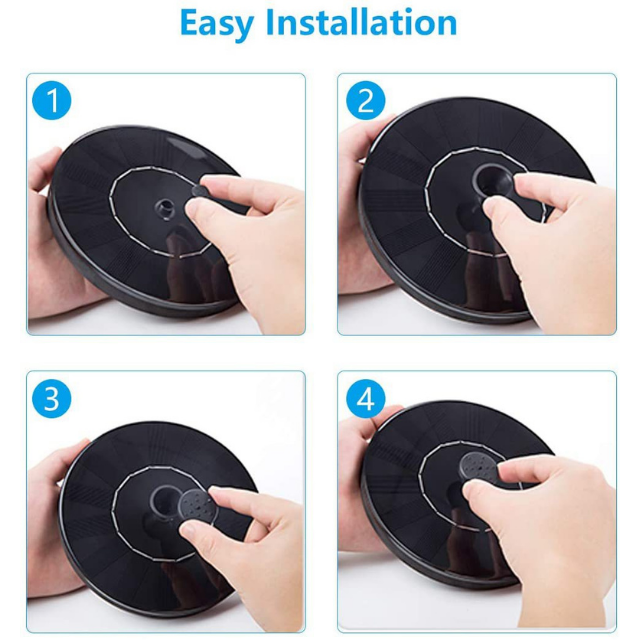 Easy Installation

1

2

3

4